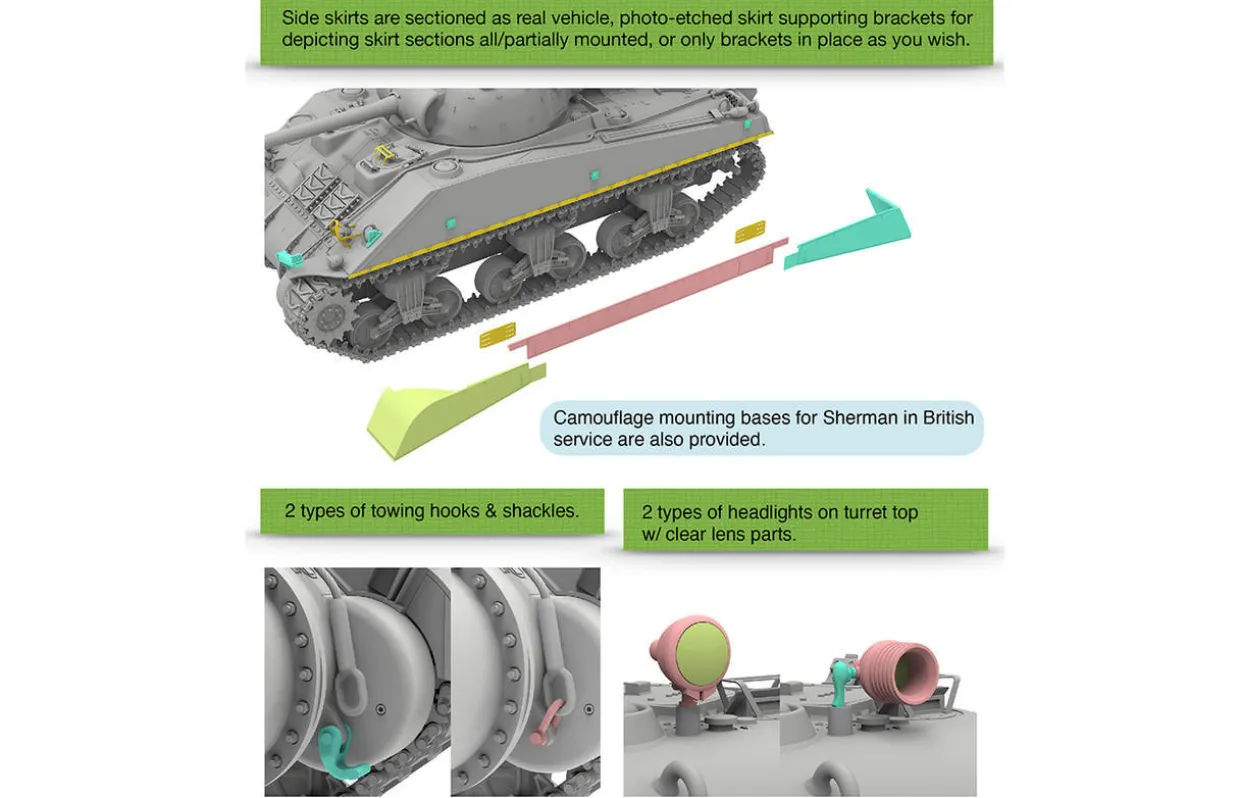 Side skirts are sectioned as real vehicle, photo-etched skirt supporting brackets for depicting skirt sections all/partially mounted, or only brackets in place as you wish.

Camouflage mounting bases for Sherman in British service are also provided.

2 types of towing hooks & shackles.

2 types of headlights on turret top w/ clear lens parts.